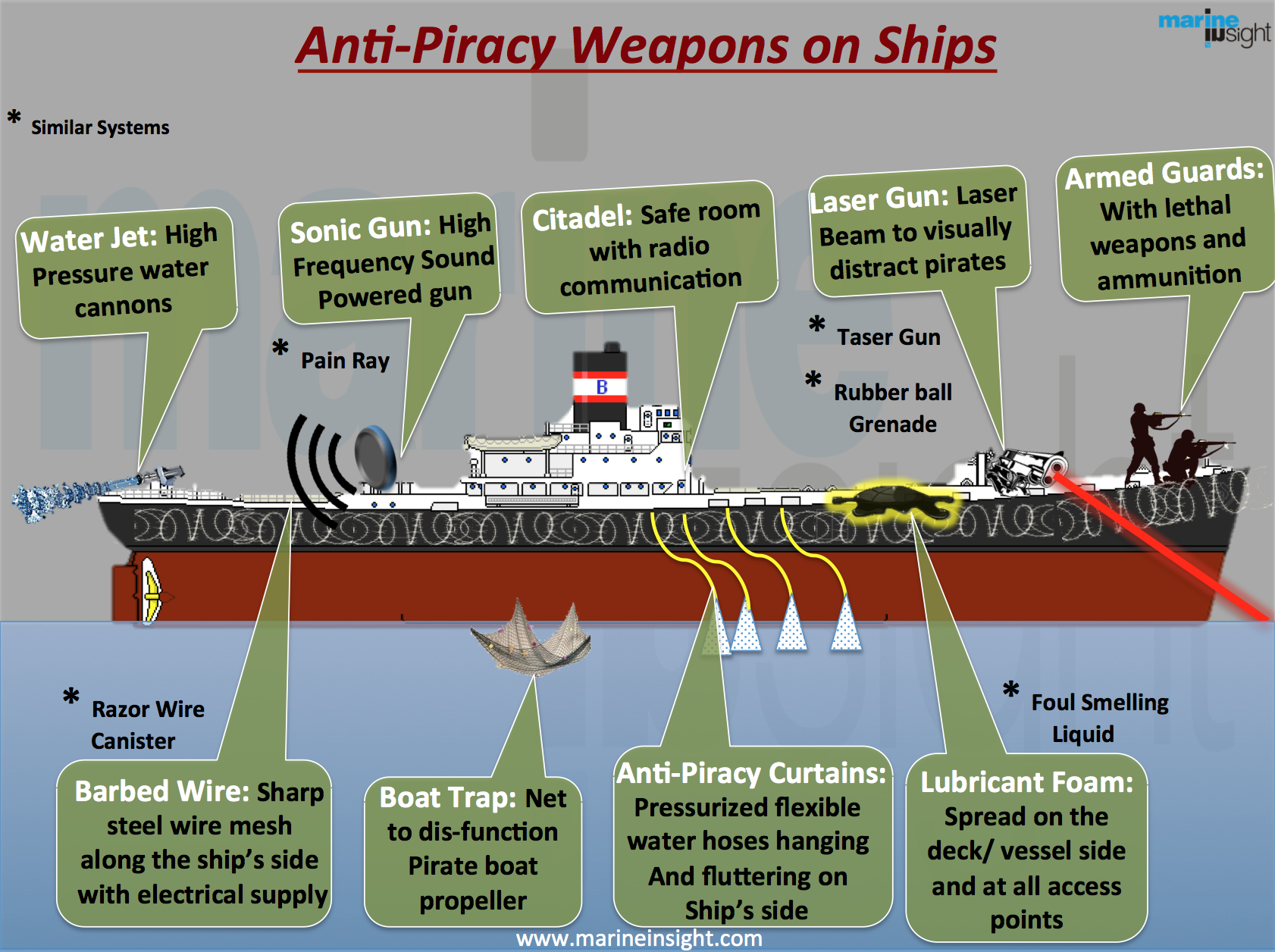 Anti-Piracy Weapons on Ships

marine insight

* Similar Systems

Water Jet: High Pressure water cannons

Sonic Gun: High Frequency Sound Powered gun

Citadel: Safe room with radio communication

Laser Gun: Laser Beam to visually distract pirates

Armed Guards: With lethal weapons and ammunition

* Pain Ray

* Taser Gun

* Rubber ball Grenade

B

* Razor Wire Canister

* Foul Smelling Liquid

Barbed Wire: Sharp steel wire mesh along the ship's side with electrical supply

Boat Trap: Net to dis-function Pirate boat propeller

Anti-Piracy Curtains: Pressurized flexible water hoses hanging And fluttering on Ship's side

Lubricant Foam: Spread on the deck/ vessel side and at all access points

www.marineinsight.com